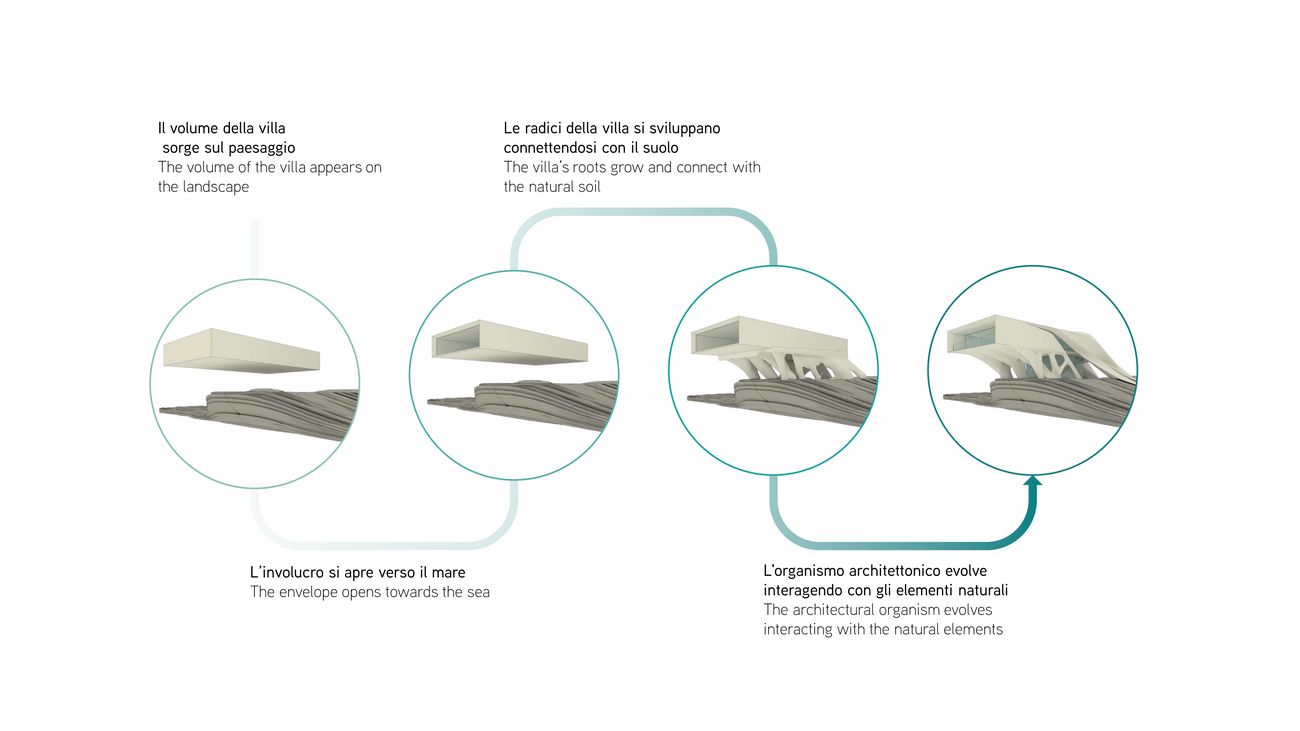 Il volume della villa
sorge sul paesaggio
The volume of the villa appears on the landscape

Le radici della villa si sviluppano connettendosi con il suolo
The villa's roots grow and connect with the natural soil

L'involucro si apre verso il mare
The envelope opens towards the sea

L'organismo architettonico evolve interagendo con gli elementi naturali
The architectural organism evolves interacting with the natural elements