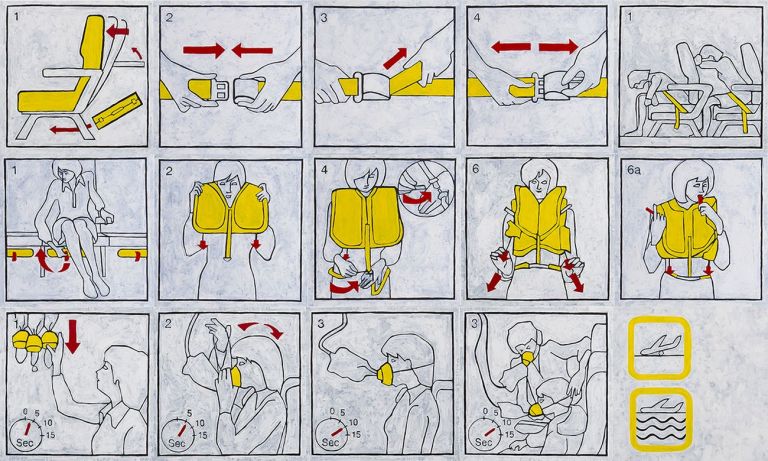 1

2

3

4

1

1

2

4

6

6a

1
0 5 10 15 Sec

2
0 5 10 15 Sec

3
0 5 10 15 Sec

3
0 5 10 15 Sec