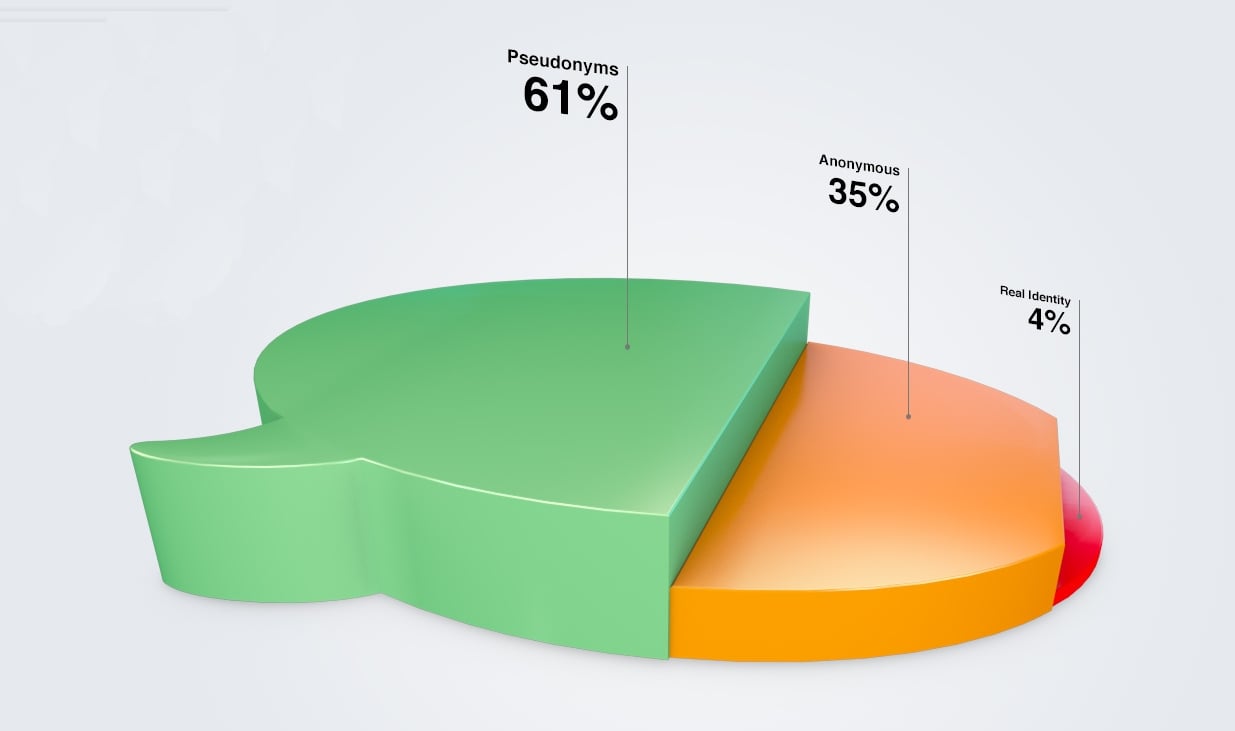 Pseudonyms
61%

Anonymous
35%

Real Identity
4%